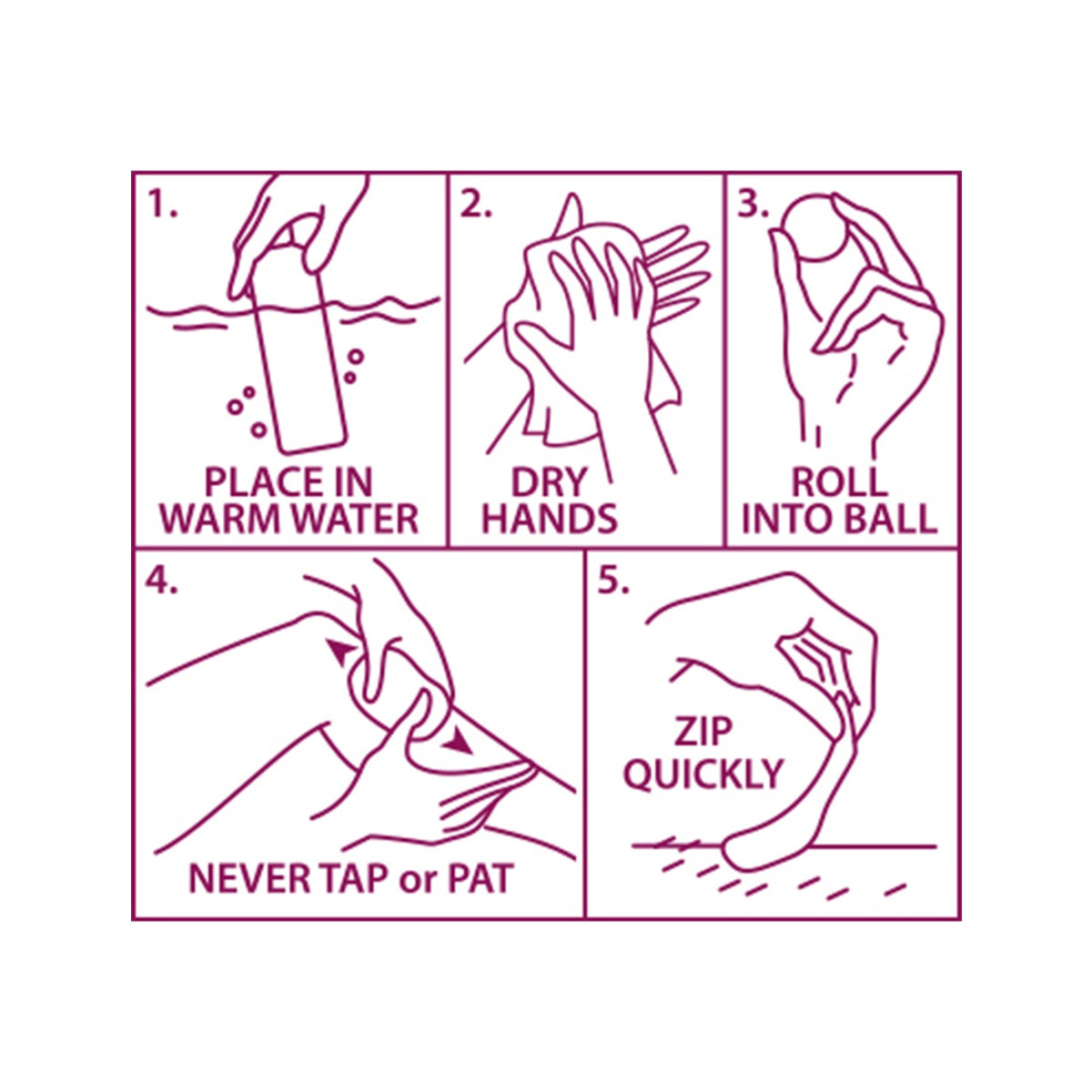 1.
PLACE IN WARM WATER

2.
DRY HANDS

3.
ROLL INTO BALL

4.
NEVER TAP or PAT

5.
ZIP QUICKLY